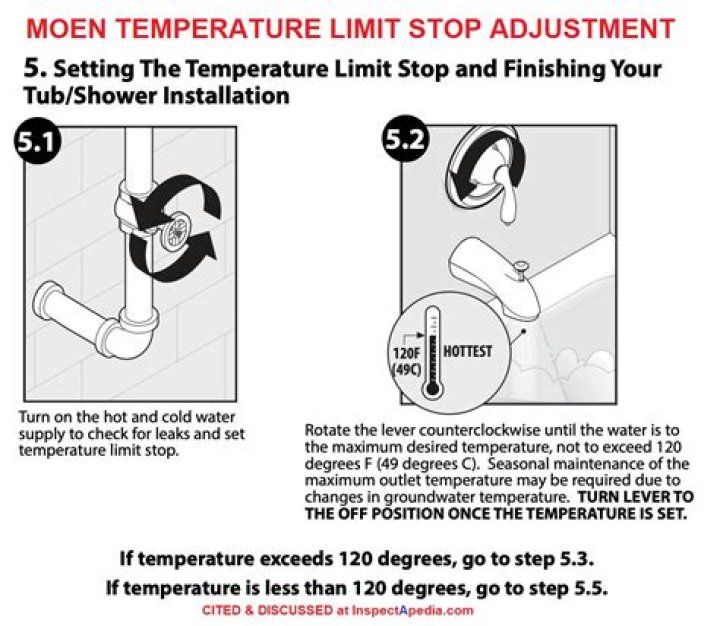 MOEN TEMPERATURE LIMIT STOP ADJUSTMENT

5. Setting The Temperature Limit Stop and Finishing Your Tub/Shower Installation

5.1

Turn on the hot and cold water supply to check for leaks and set temperature limit stop.

5.2

120F (49C)

HOTTEST

Rotate the lever counterclockwise until the water is to the maximum desired temperature, not to exceed 120 degrees F (49 degrees C). Seasonal maintenance of the maximum outlet temperature may be required due to changes in groundwater temperature. TURN LEVER TO THE OFF POSITION ONCE THE TEMPERATURE IS SET.

If temperature exceeds 120 degrees, go to step 5.3.

If temperature is less than 120 degrees, go to step 5.5.

CITED & DISCUSSED at InspectApedia.com