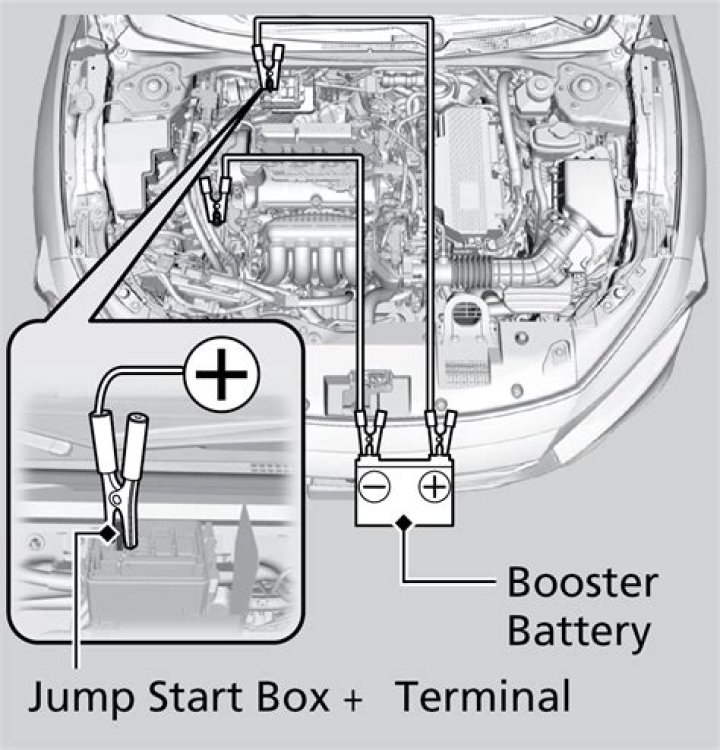 +

−
+

Booster Battery

Jump Start Box + Terminal