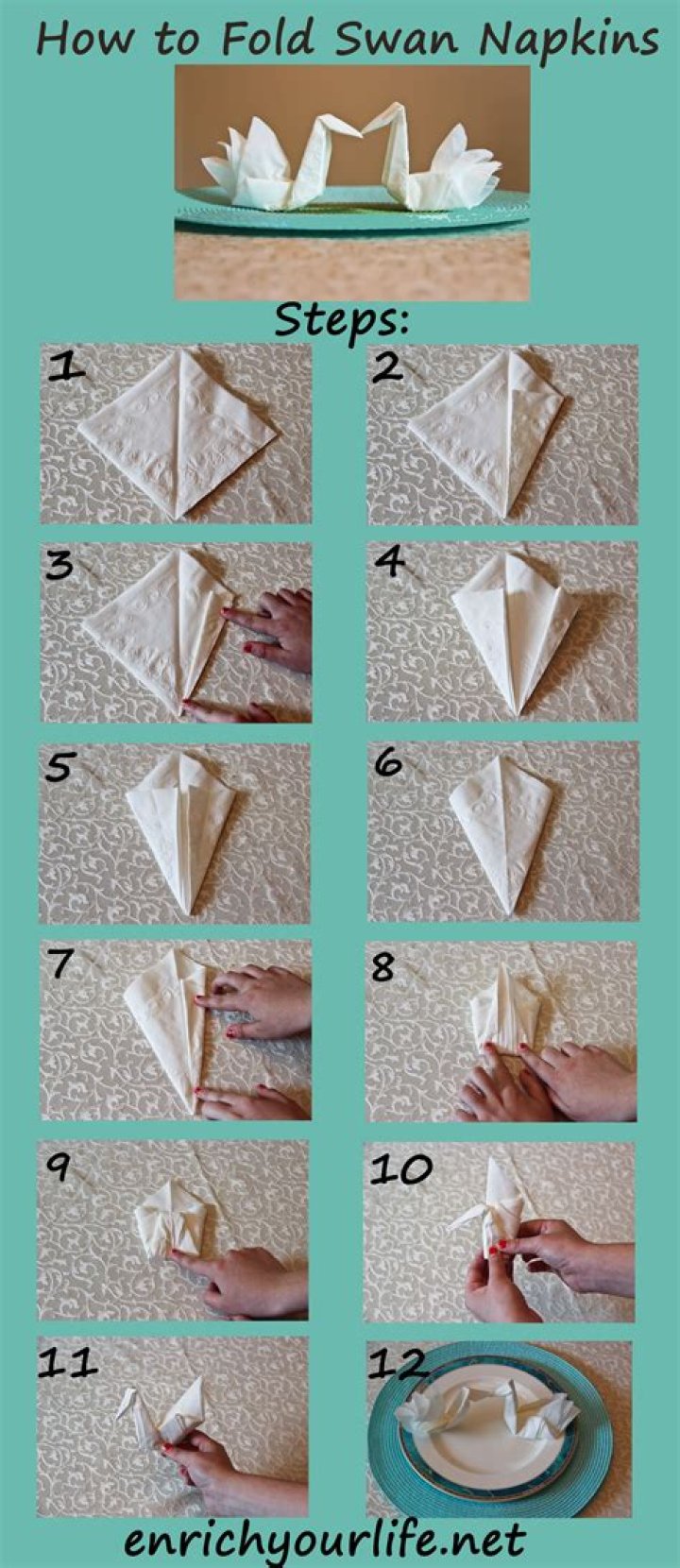 How to Fold Swan Napkins

Steps:

1

2

3

4

5

6

7

8

9

10

11

12

enrichyourlife.net