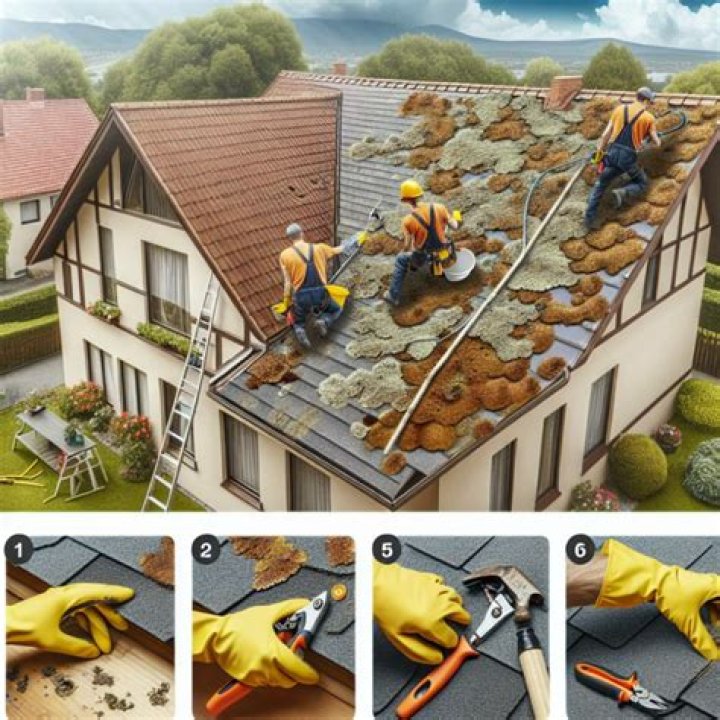 1

2

5

6