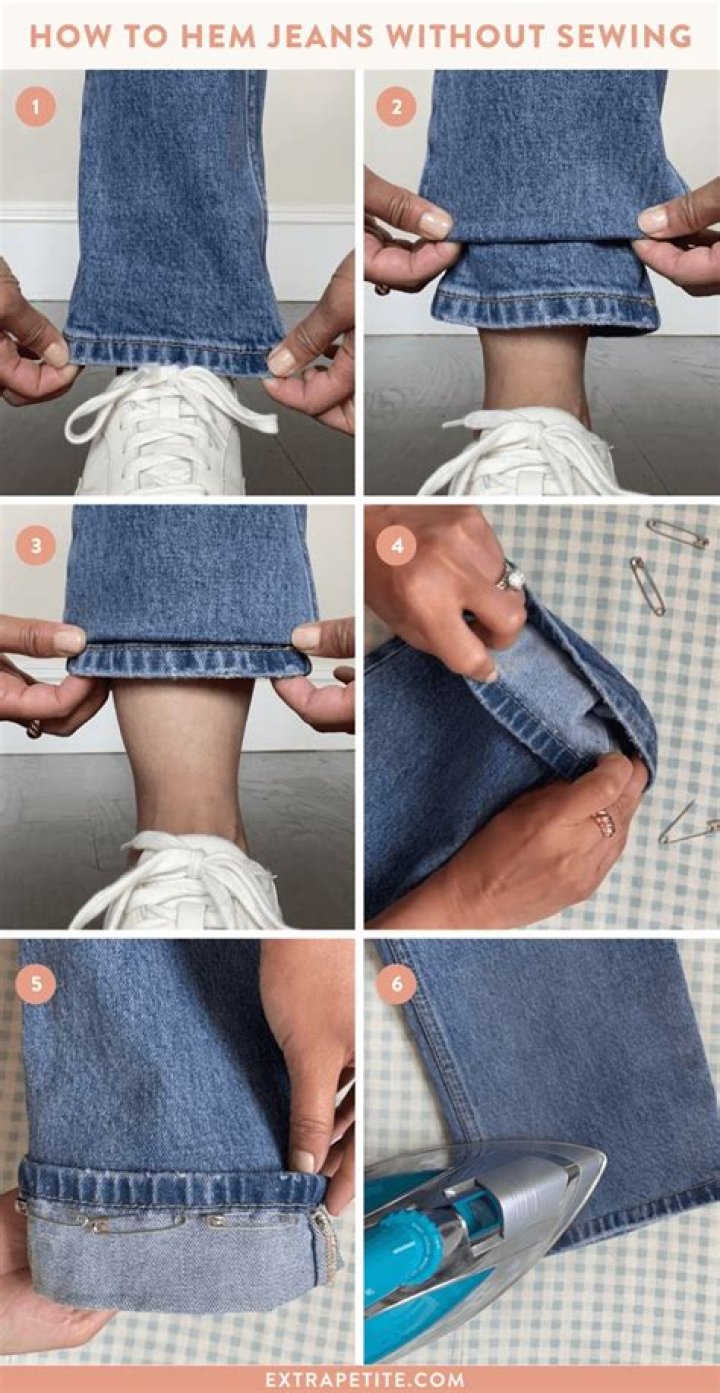 HOW TO HEM JEANS WITHOUT SEWING

1

2

3

4

5

6

EXTRAPETITE.COM