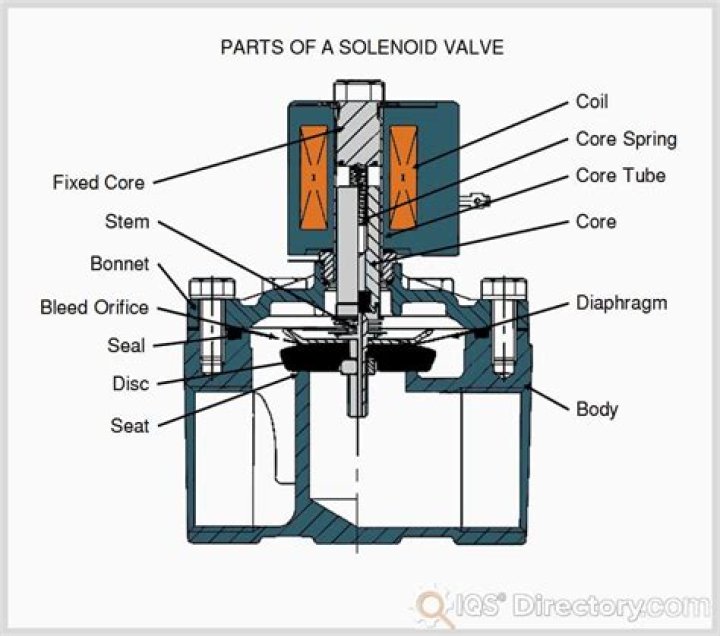 PARTS OF A SOLENOID VALVE

Fixed Core
Stem
Bonnet
Bleed Orifice
Seal
Disc
Seat

Coil
Core Spring
Core Tube
Core
Diaphragm
Body

IQS® Directory.com