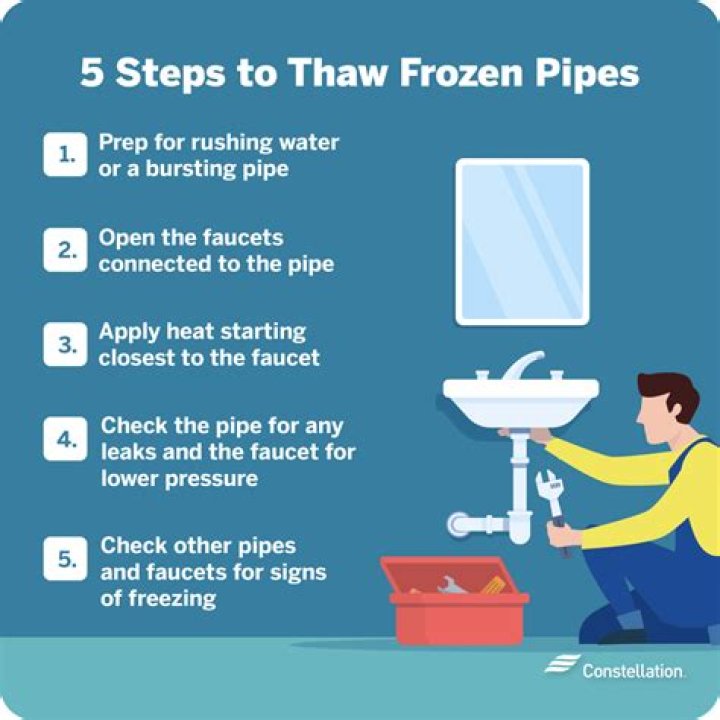 5 Steps to Thaw Frozen Pipes

1. Prep for rushing water or a bursting pipe

2. Open the faucets connected to the pipe

3. Apply heat starting closest to the faucet

4. Check the pipe for any leaks and the faucet for lower pressure

5. Check other pipes and faucets for signs of freezing

Constellation.