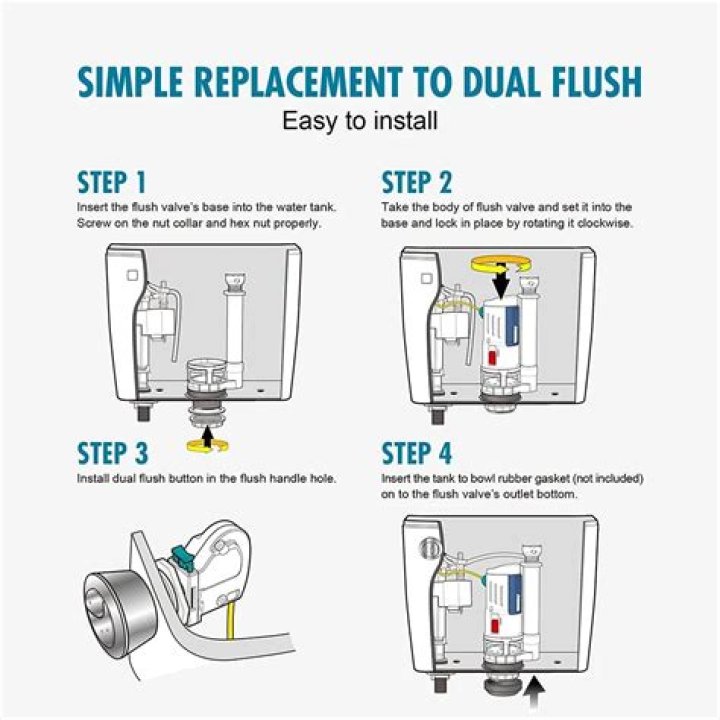 SIMPLE REPLACEMENT TO DUAL FLUSH

Easy to install

STEP 1

Insert the flush valve's base into the water tank. Screw on the nut collar and hex nut properly.

STEP 2

Take the body of flush valve and set it into the base and lock in place by rotating it clockwise.

STEP 3

Install dual flush button in the flush handle hole.

STEP 4

Insert the tank to bowl rubber gasket (not included) on to the flush valve's outlet bottom.