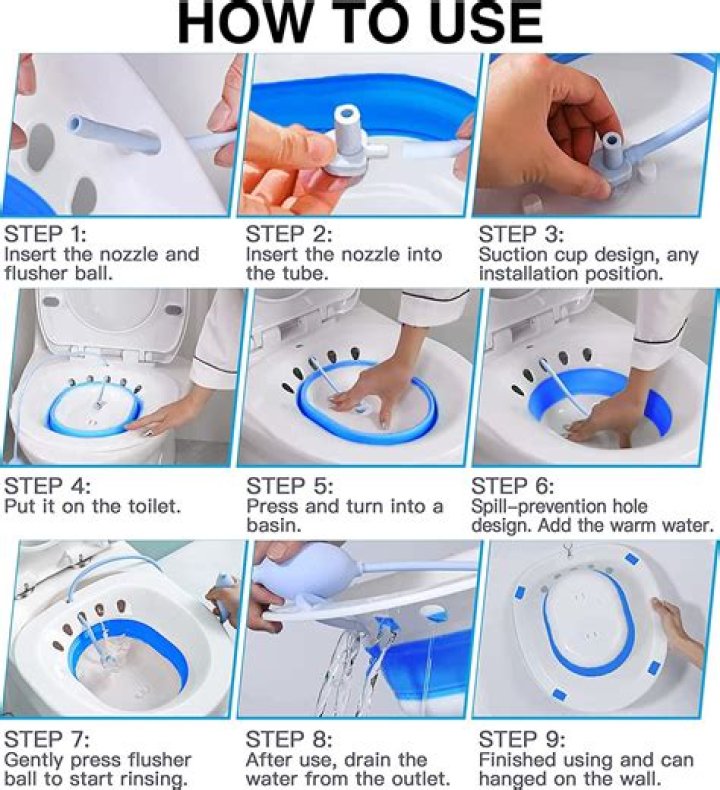 HOW TO USE

STEP 1:
Insert the nozzle and flusher ball.

STEP 2:
Insert the nozzle into the tube.

STEP 3:
Suction cup design, any installation position.

STEP 4:
Put it on the toilet.

STEP 5:
Press and turn into a basin.

STEP 6:
Spill-prevention hole design. Add the warm water.

STEP 7:
Gently press flusher ball to start rinsing.

STEP 8:
After use, drain the water from the outlet.

STEP 9:
Finished using and can hanged on the wall.