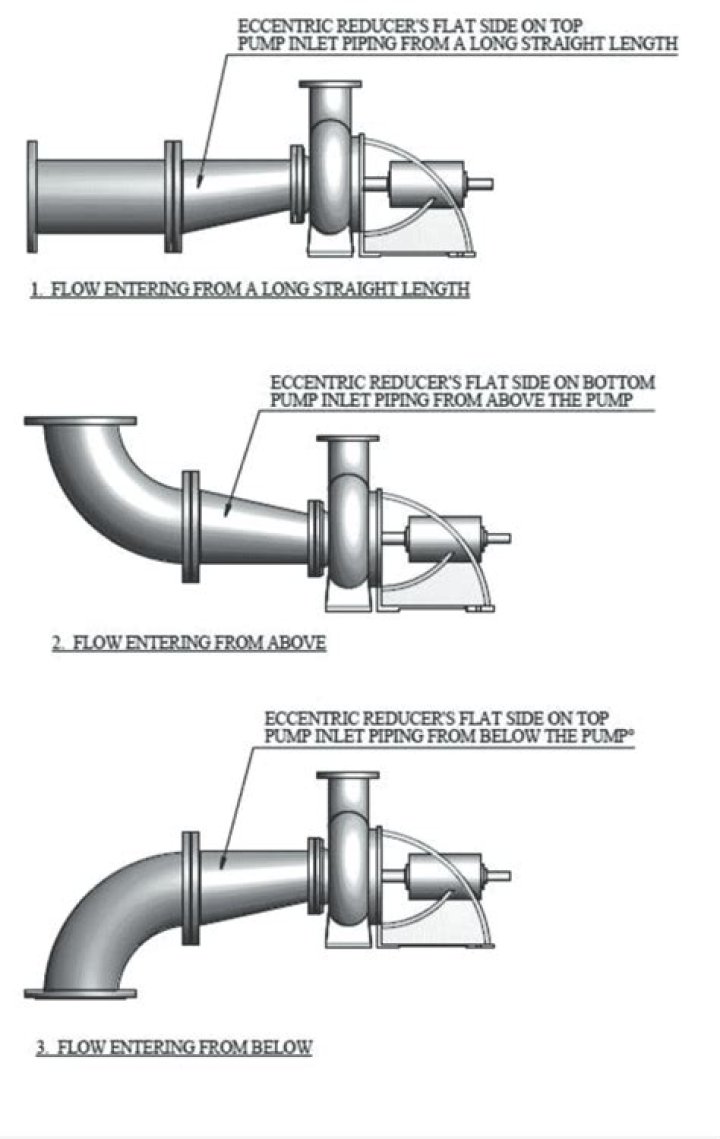 ECCENTRIC REDUCER'S FLAT SIDE ON TOP
PUMP INLET PIPING FROM A LONG STRAIGHT LENGTH

1. FLOW ENTERING FROM A LONG STRAIGHT LENGTH

ECCENTRIC REDUCER'S FLAT SIDE ON BOTTOM
PUMP INLET PIPING FROM ABOVE THE PUMP

2. FLOW ENTERING FROM ABOVE

ECCENTRIC REDUCER'S FLAT SIDE ON TOP
PUMP INLET PIPING FROM BELOW THE PUMP*

3. FLOW ENTERING FROM BELOW