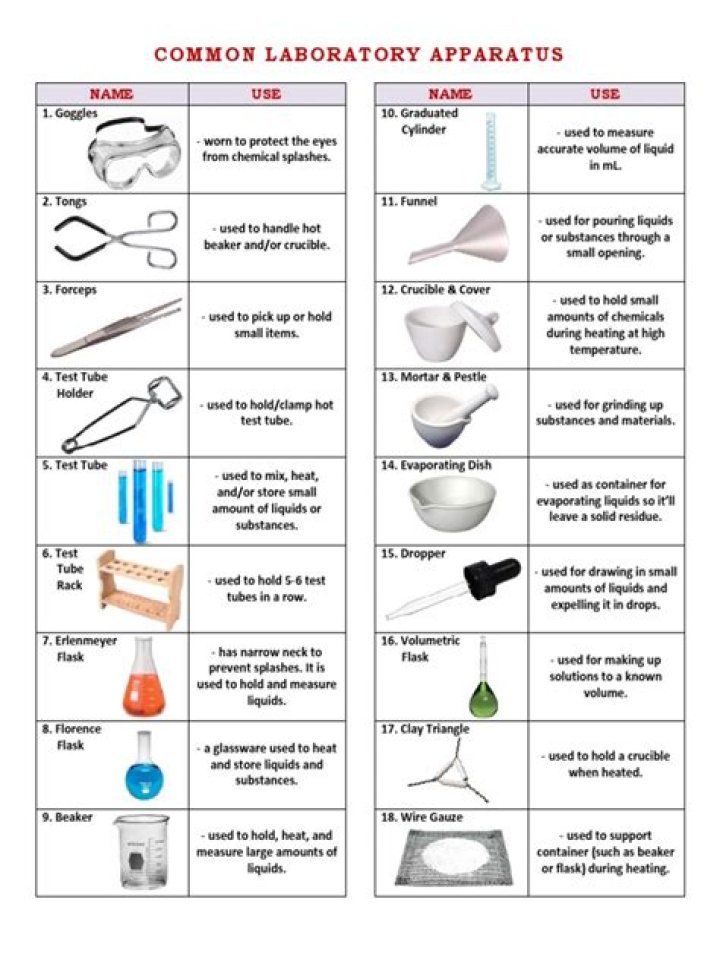 COMMON LABORATORY APPARATUS

| NAME | USE |
|---|---|
| 1. Goggles | - worn to protect the eyes from chemical splashes. |
| 2. Tongs | - used to handle hot beaker and/or crucible. |
| 3. Forceps | - used to pick up or hold small items. |
| 4. Test Tube Holder | - used to hold/clamp hot test tube. |
| 5. Test Tube | - used to mix, heat, and/or store small amount of liquids or substances. |
| 6. Test Tube Rack | - used to hold 5-6 test tubes in a row. |
| 7. Erlenmeyer Flask | - has narrow neck to prevent splashes. It is used to hold and measure liquids. |
| 8. Florence Flask | - a glassware used to heat and store liquids and substances. |
| 9. Beaker | - used to hold, heat, and measure large amounts of liquids. |

| NAME | USE |
|---|---|
| 10. Graduated Cylinder | - used to measure accurate volume of liquid in mL. |
| 11. Funnel | - used for pouring liquids or substances through a small opening. |
| 12. Crucible & Cover | - used to hold small amounts of chemicals during heating at high temperature. |
| 13. Mortar & Pestle | - used for grinding up substances and materials. |
| 14. Evaporating Dish | - used as container for evaporating liquids so it'll leave a solid residue. |
| 15. Dropper | - used for drawing in small amounts of liquids and expelling it in drops. |
| 16. Volumetric Flask | - used for making up solutions to a known volume. |
| 17. Clay Triangle | - used to hold a crucible when heated. |
| 18. Wire Gauze | - used to support container (such as beaker or flask) during heating. |