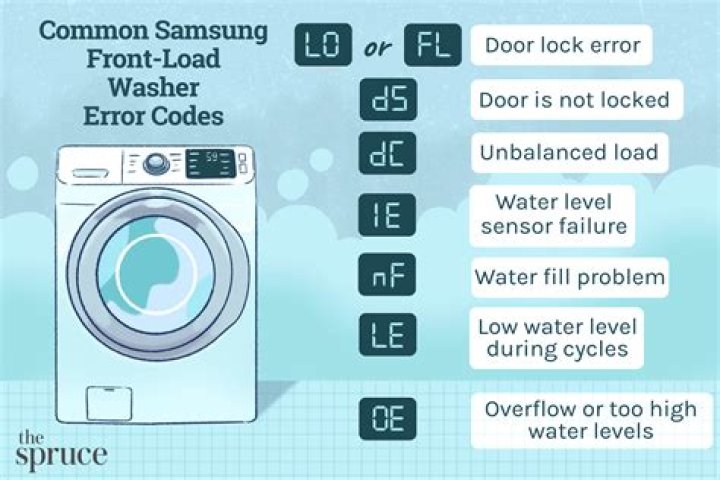 Common Samsung Front-Load Washer Error Codes

59

LO or FL Door lock error

dS Door is not locked

dC Unbalanced load

1E Water level sensor failure

nF Water fill problem

LE Low water level during cycles

OE Overflow or too high water levels

the spruce