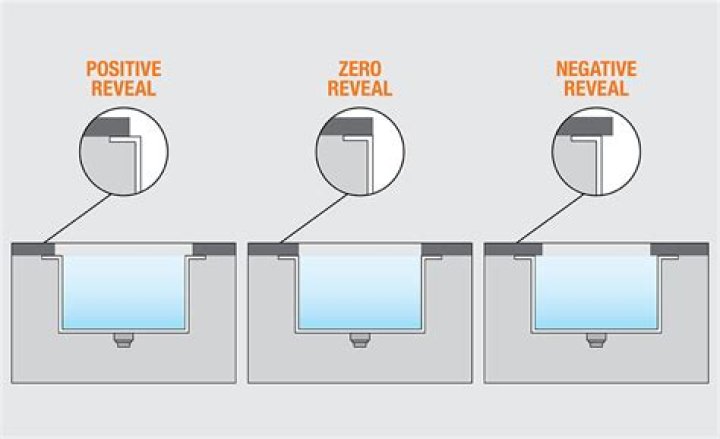 POSITIVE REVEAL

ZERO REVEAL

NEGATIVE REVEAL