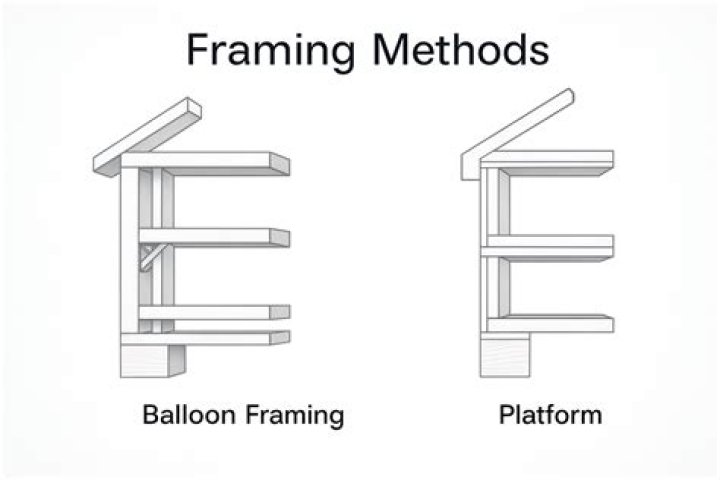 Framing Methods

Balloon Framing

Platform