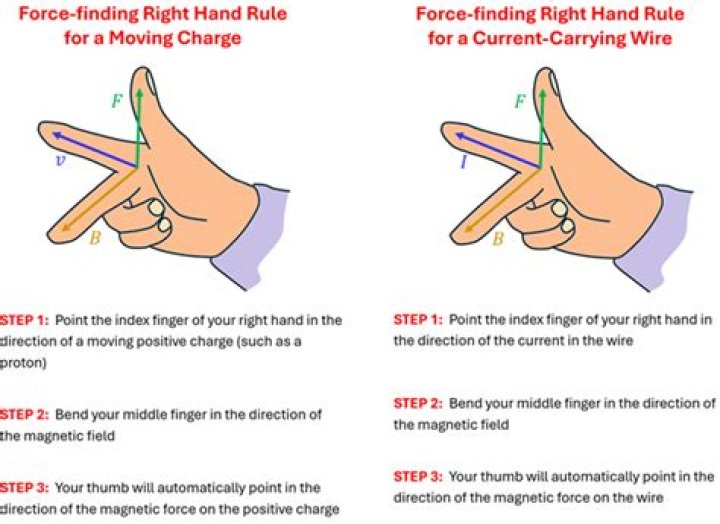 Force-finding Right Hand Rule for a Moving Charge

$F$

$v$

$B$

STEP 1: Point the index finger of your right hand in the direction of a moving positive charge (such as a proton)

STEP 2: Bend your middle finger in the direction of the magnetic field

STEP 3: Your thumb will automatically point in the direction of the magnetic force on the positive charge

Force-finding Right Hand Rule for a Current-Carrying Wire

$F$

$I$

$B$

STEP 1: Point the index finger of your right hand in the direction of the current in the wire

STEP 2: Bend your middle finger in the direction of the magnetic field

STEP 3: Your thumb will automatically point in the direction of the magnetic force on the wire